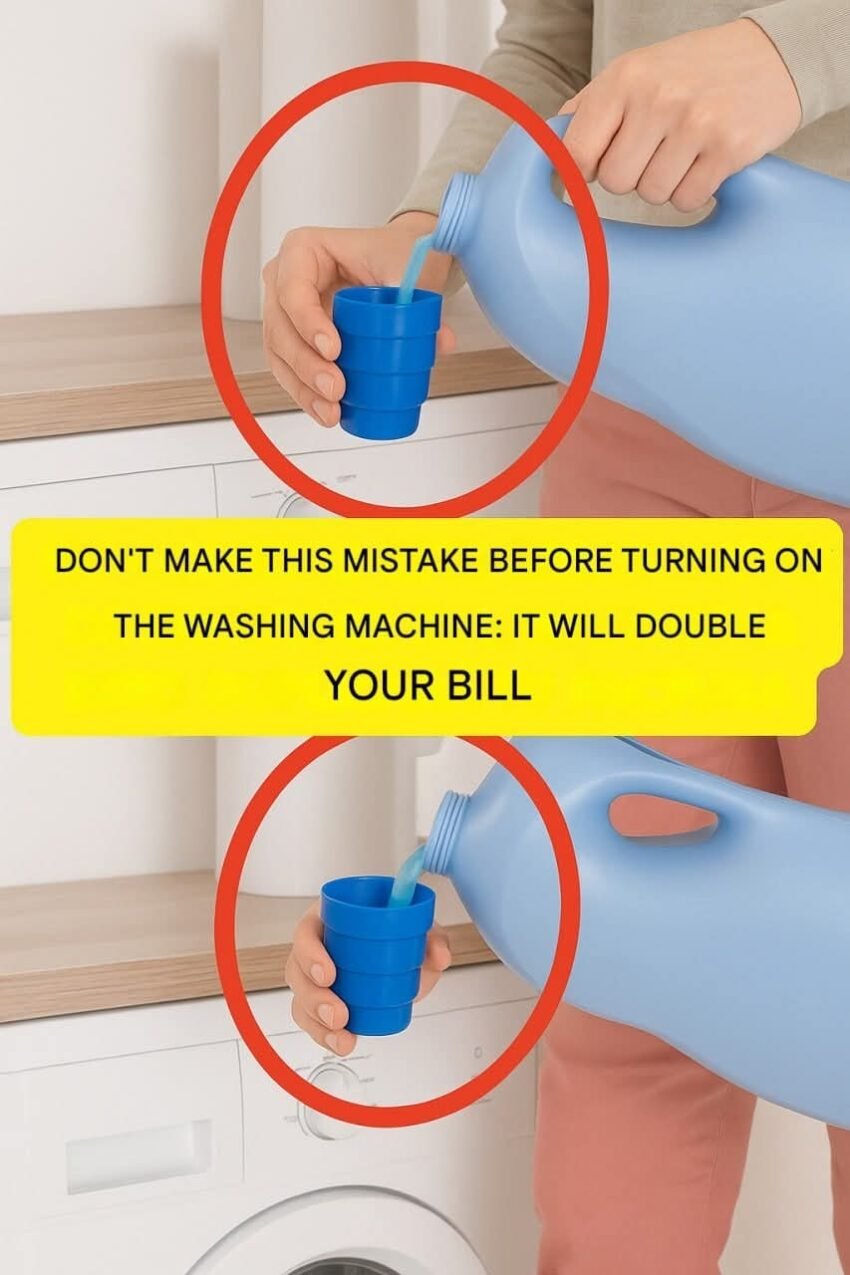 DON'T MAKE THIS MISTAKE BEFORE TURNING ON THE WASHING MACHINE: IT WILL DOUBLE YOUR BILL